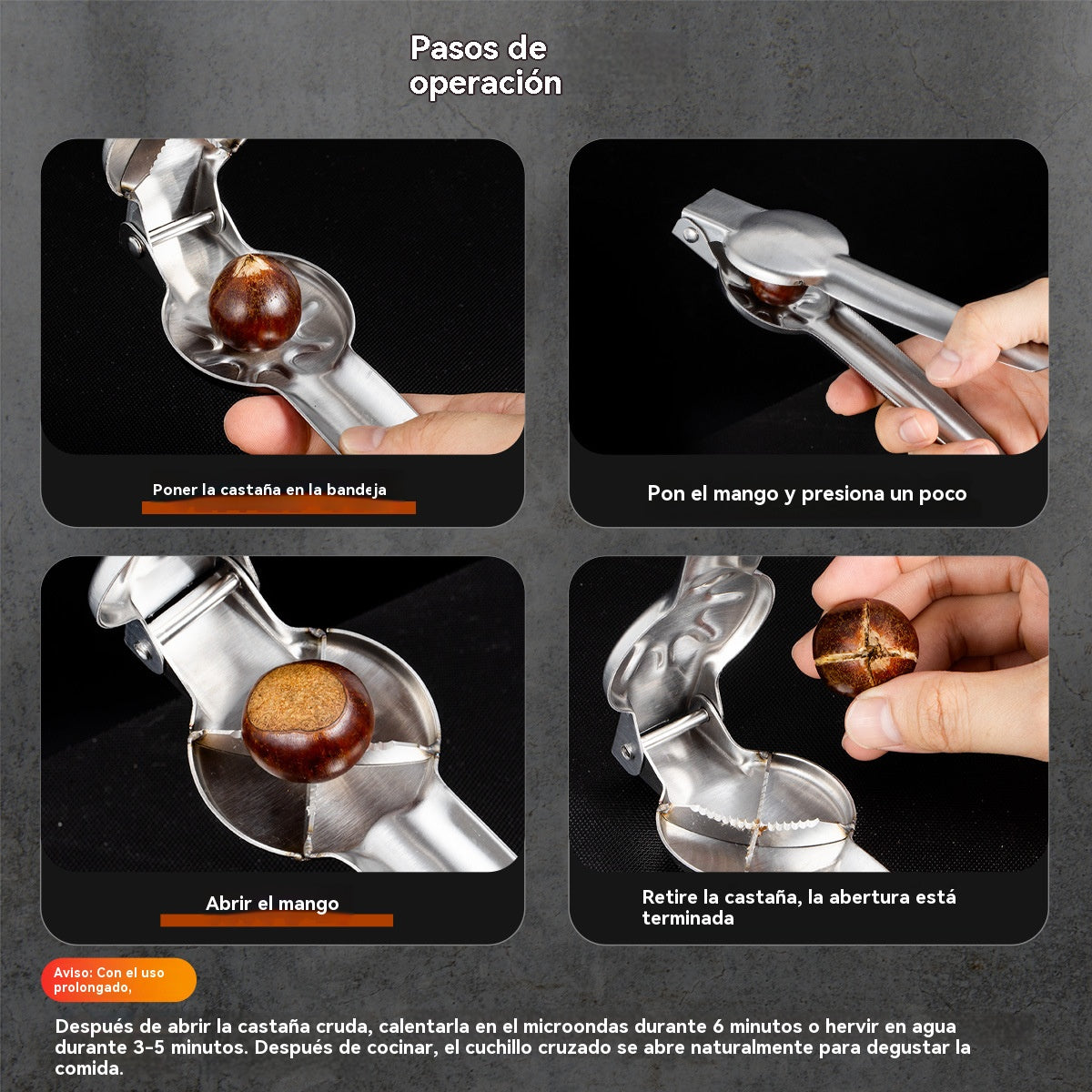 Pasos de operación

Poner la castaña en la bandeja

Pon el mango y presiona un poco

Abrir el mango

Retire la castaña, la abertura está terminada

Aviso: Con el uso prolongado,

Después de abrir la castaña cruda, calentarla en el microondas durante 6 minutos o hervir en agua durante 3-5 minutos. Después de cocinar, el cuchillo cruzado se abre naturalmente para degustar la comida.